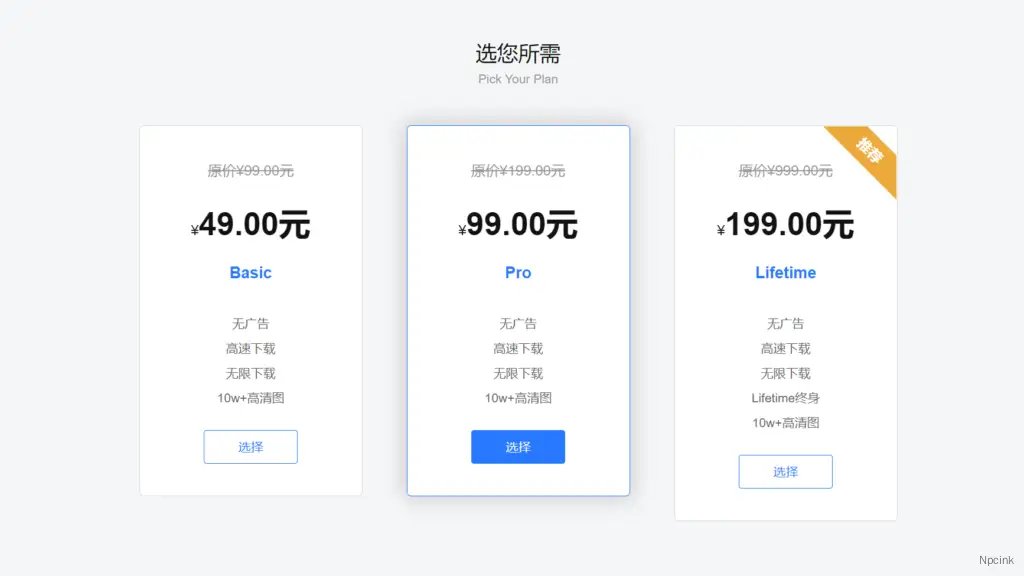 选您所需
Pick Your Plan

原价¥99.00元
¥49.00元
Basic
无广告
高速下载
无限下载
10w+高清图
选择

原价¥199.00元
¥99.00元
Pro
无广告
高速下载
无限下载
10w+高清图
选择

推荐
原价¥999.00元
¥199.00元
Lifetime
无广告
高速下载
无限下载
Lifetime终身
10w+高清图
选择

Npcink